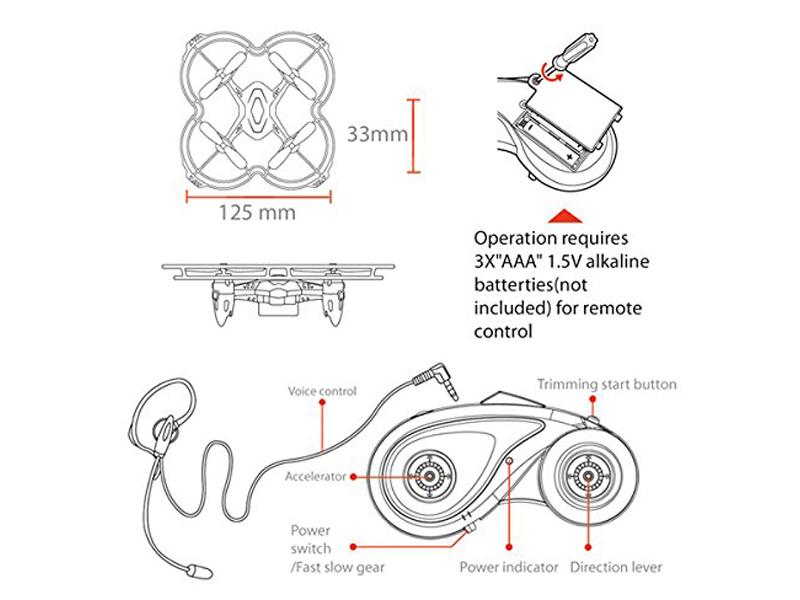 33mm

125 mm

Operation requires 3X"AAA" 1.5V alkaline batteries(not included) for remote control

Voice control

Trimming start button

Accelerator

Power switch /Fast slow gear

Power indicator

Direction lever