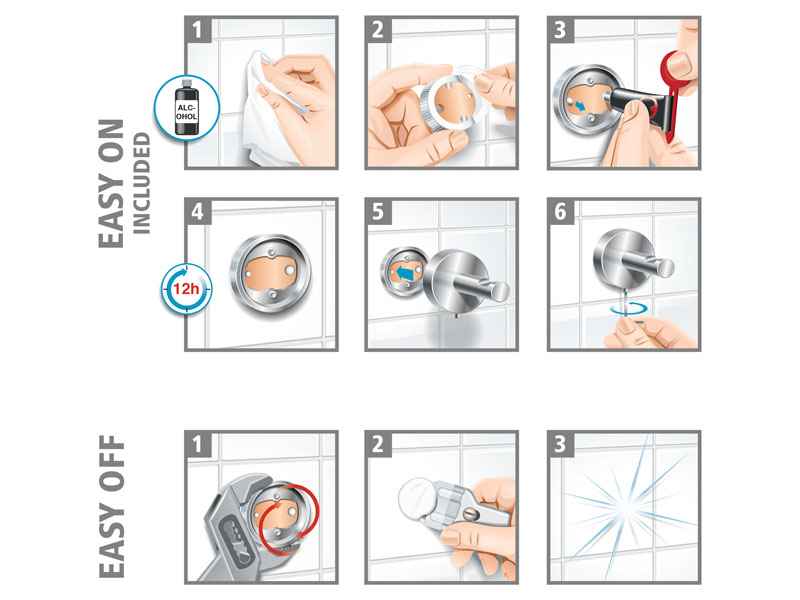 EASY ON
INCLUDED

1
ALC-OHOL
2
3
4
12h
5
6

EASY OFF

1
2
3