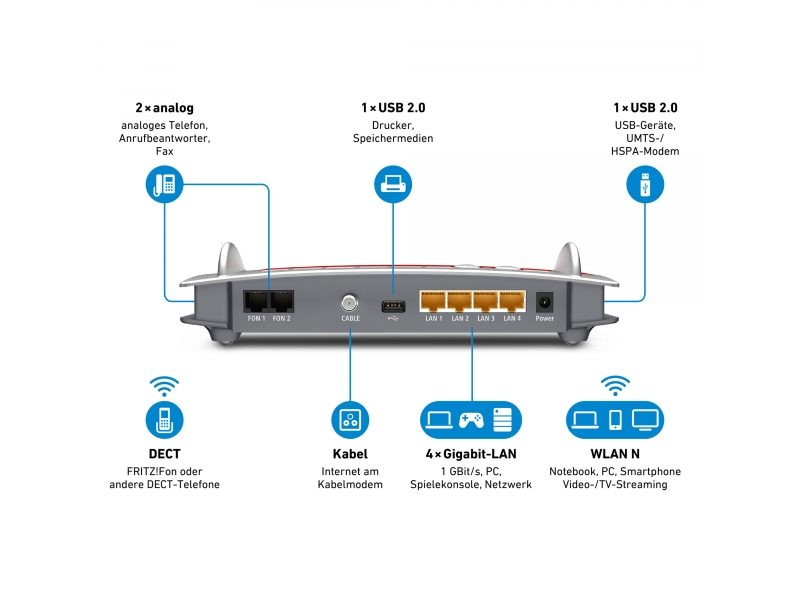 2 × analog
analoges Telefon, Anrufbeantworter, Fax

1 × USB 2.0
Drucker, Speichermedien

1 × USB 2.0
USB-Geräte, UMTS-/ HSPA-Modem

FON 1 FON 2 CABLE LAN 1 LAN 2 LAN 3 LAN 4 Power

DECT
FRITZ!Fon oder andere DECT-Telefone

Kabel
Internet am Kabelmodem

4 × Gigabit-LAN
1 GBit/s, PC, Spielekonsole, Netzwerk

WLAN N
Notebook, PC, Smartphone Video-/TV-Streaming