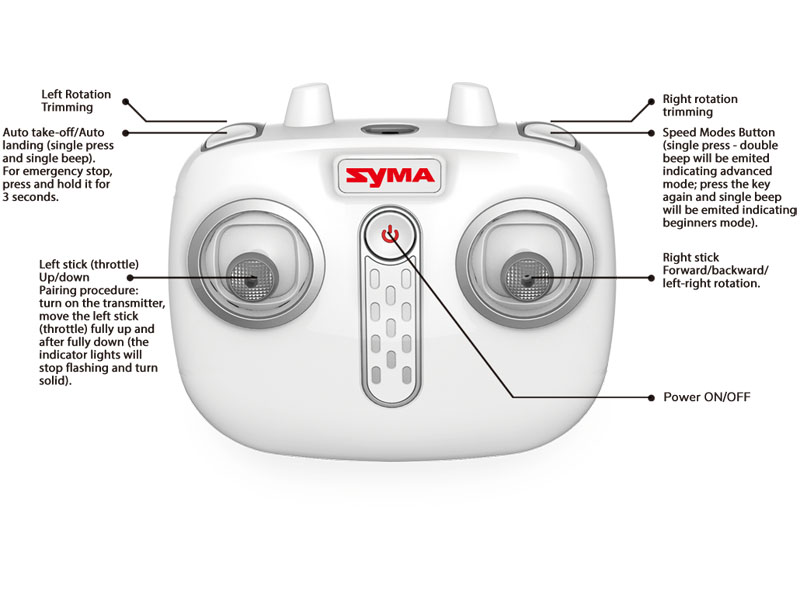 Left Rotation Trimming

Auto take-off/Auto landing (single press and single beep). For emergency stop, press and hold it for 3 seconds.

Left stick (throttle) Up/down Pairing procedure: turn on the transmitter, move the left stick (throttle) fully up and after fully down (the indicator lights will stop flashing and turn solid).

SYMA

Right rotation trimming

Speed Modes Button (single press - double beep will be emited indicating advanced mode; press the key again and single beep will be emited indicating beginners mode).

Right stick Forward/backward/ left-right rotation.

Power ON/OFF