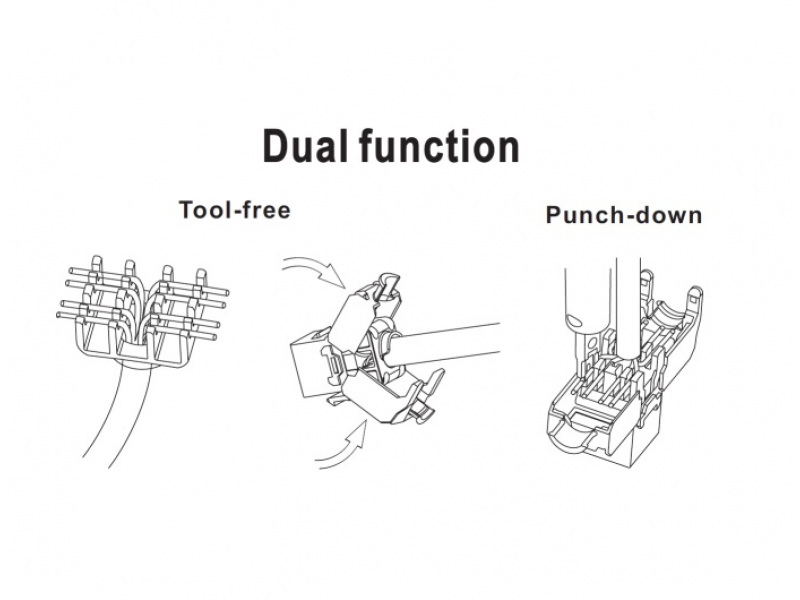 Dual function

Tool-free

Punch-down