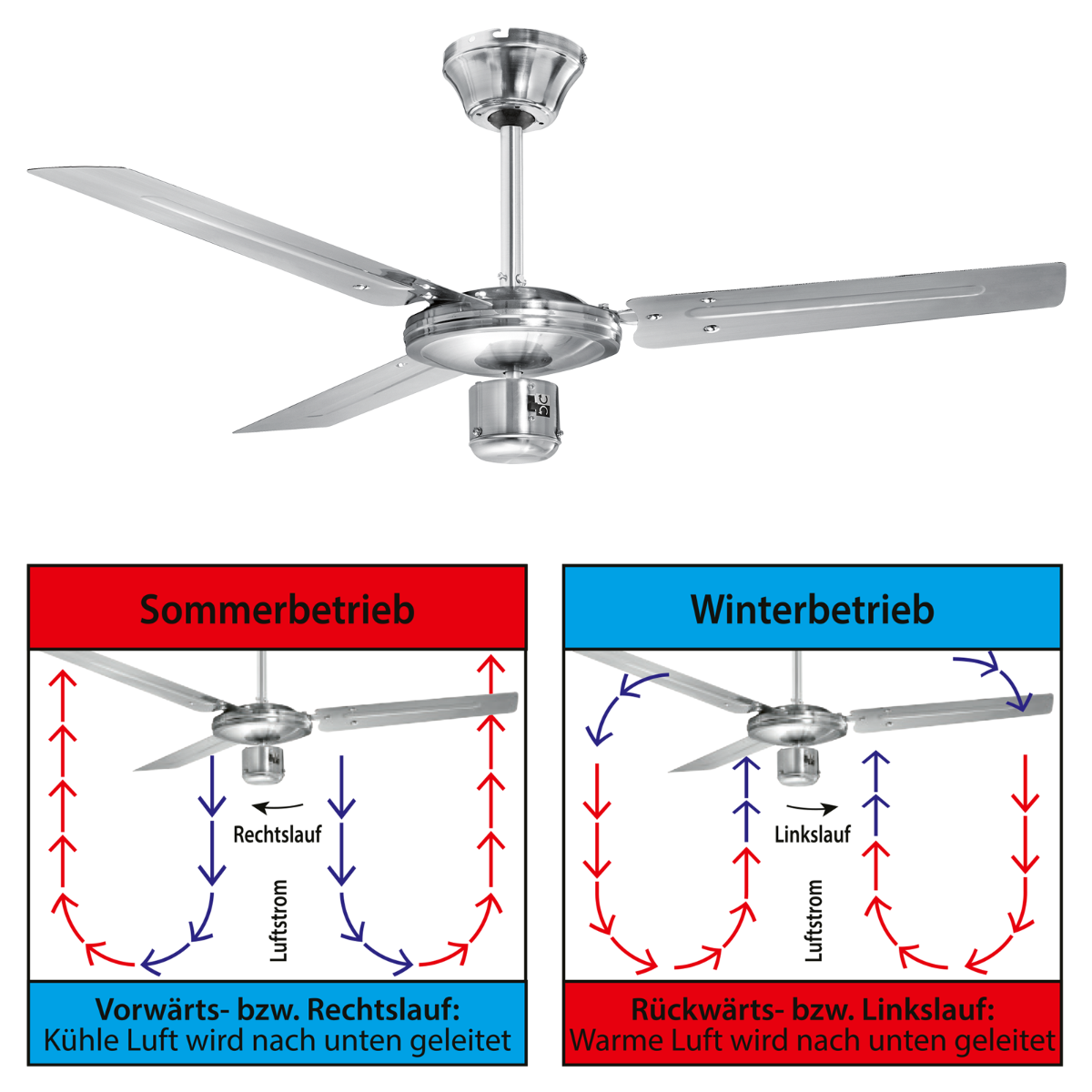 Sommerbetrieb

Rechtslauf

Luftstrom

Vorwärts- bzw. Rechtslauf:
Kühle Luft wird nach unten geleitet

Winterbetrieb

Linkslauf

Luftstrom

Rückwärts- bzw. Linkslauf:
Warme Luft wird nach unten geleitet