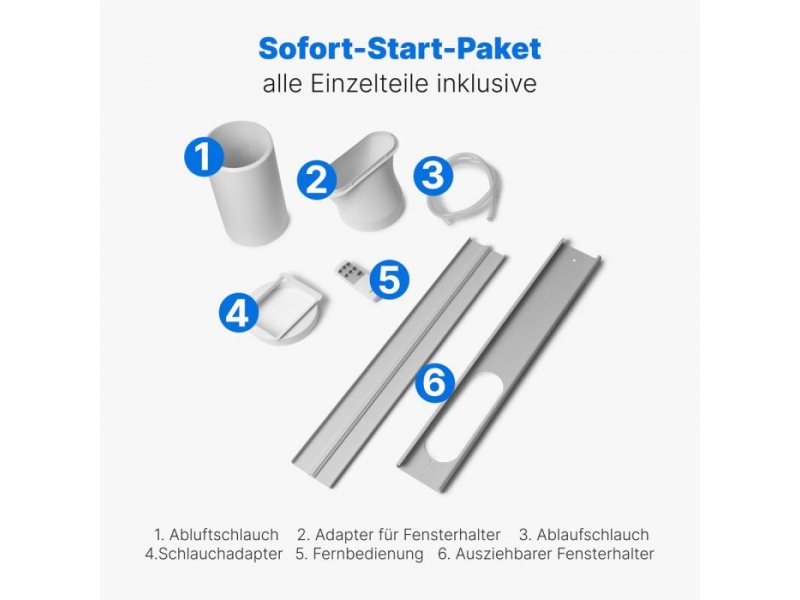 Sofort-Start-Paket
alle Einzelteile inklusive

1
2
3
4
5
6

1. Abluftschlauch 2. Adapter für Fensterhalter 3. Ablaufschlauch
4.Schlauchadapter 5. Fernbedienung 6. Ausziehbarer Fensterhalter